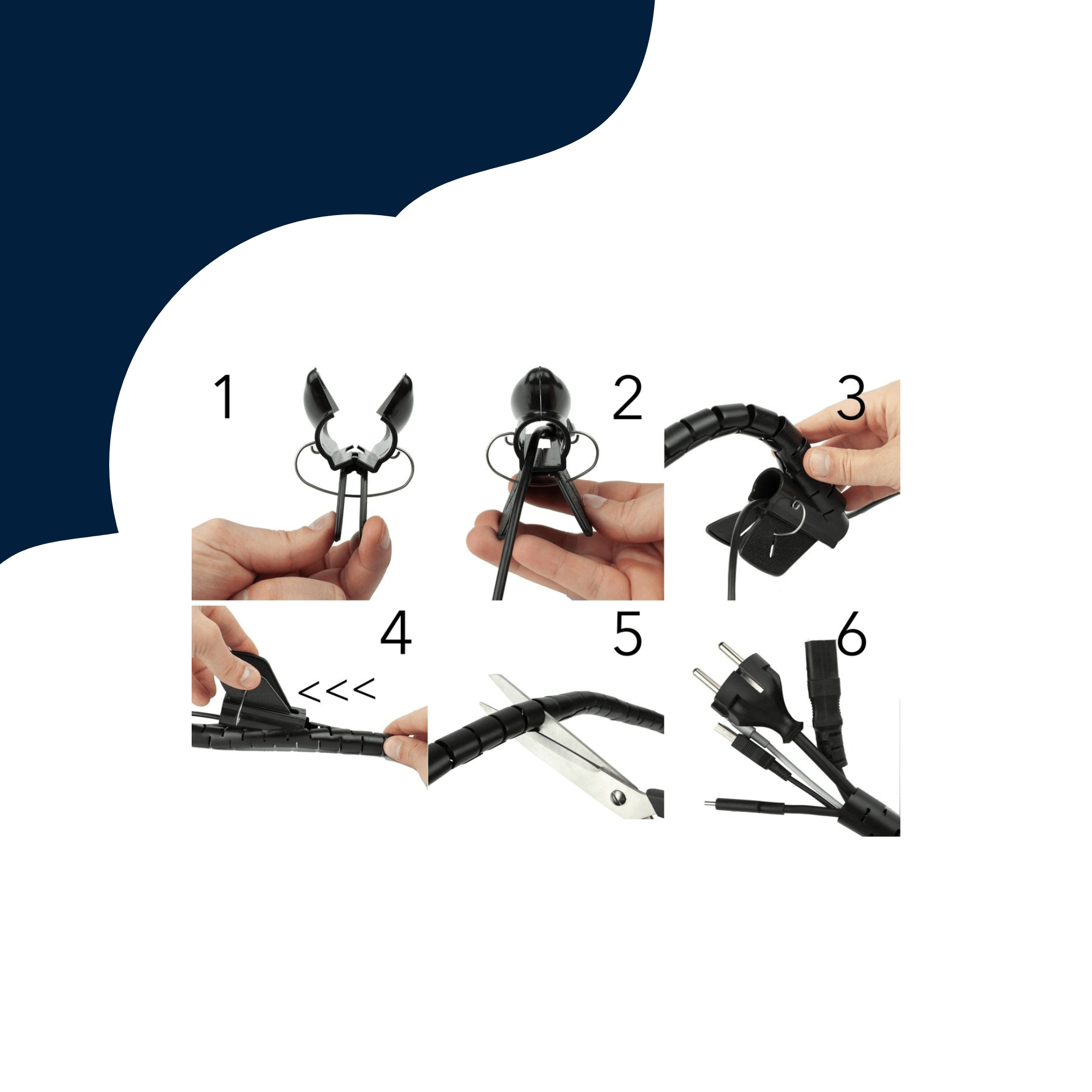 1

2

3

4

<<<

5

6